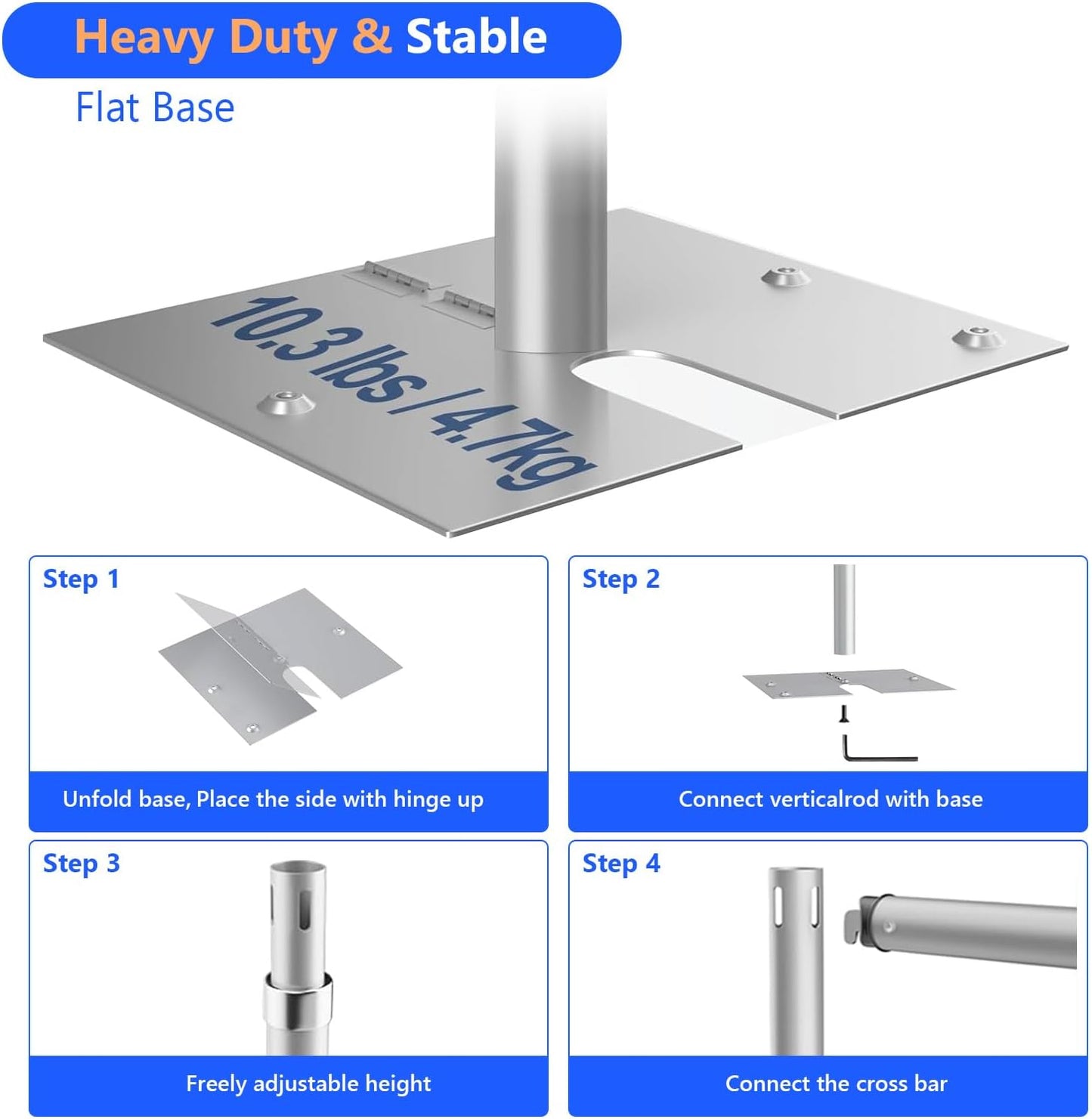 Heavy Duty & Stable

Flat Base

10.3 lbs / 4.7kg

Step 1

Unfold base, Place the side with hinge up

Step 2

Connect verticalrod with base

Step 3

Freely adjustable height

Step 4

Connect the cross bar