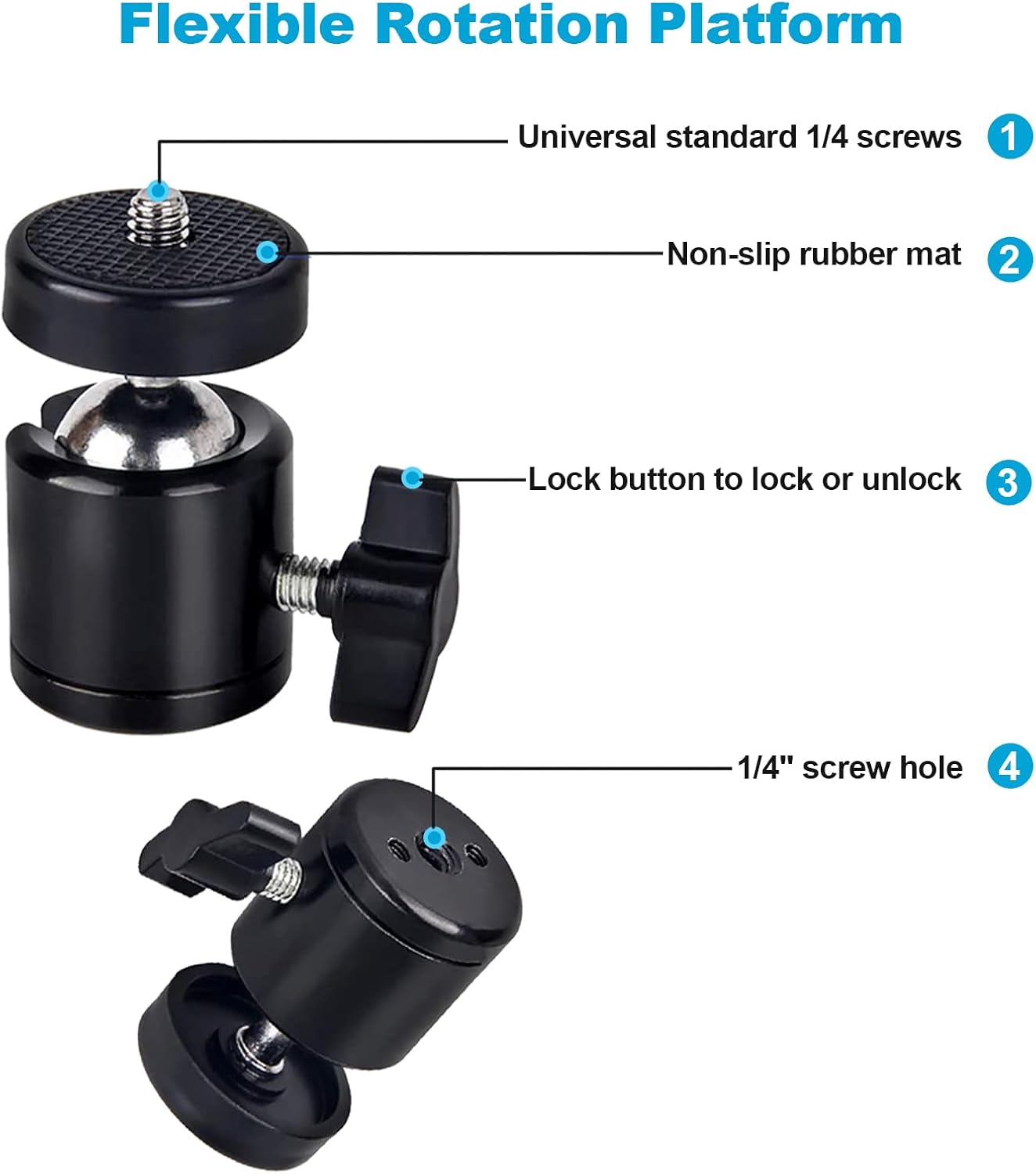 Flexible Rotation Platform

Universal standard 1/4 screws 1

Non-slip rubber mat 2

Lock button to lock or unlock 3

1/4" screw hole 4