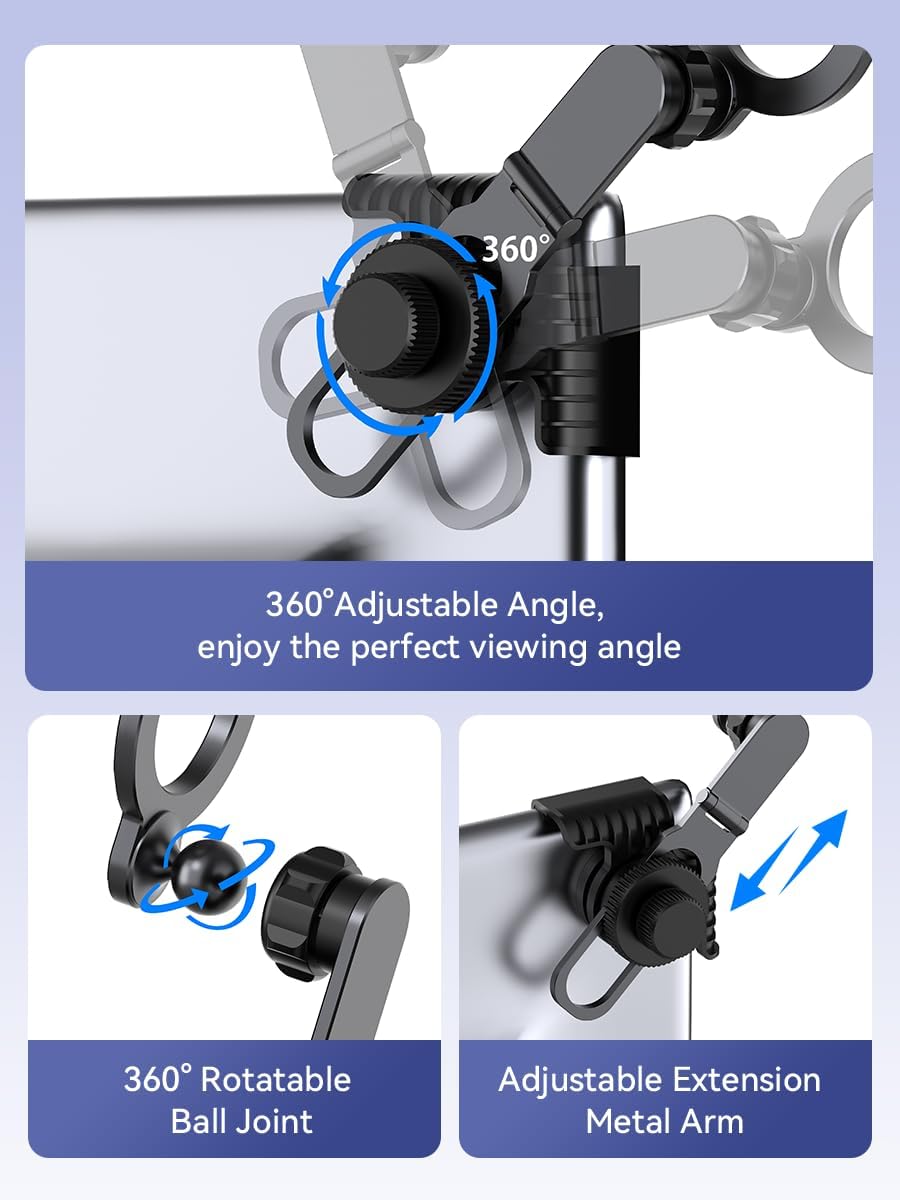 360°

360°Adjustable Angle, enjoy the perfect viewing angle

360° Rotatable Ball Joint

Adjustable Extension Metal Arm