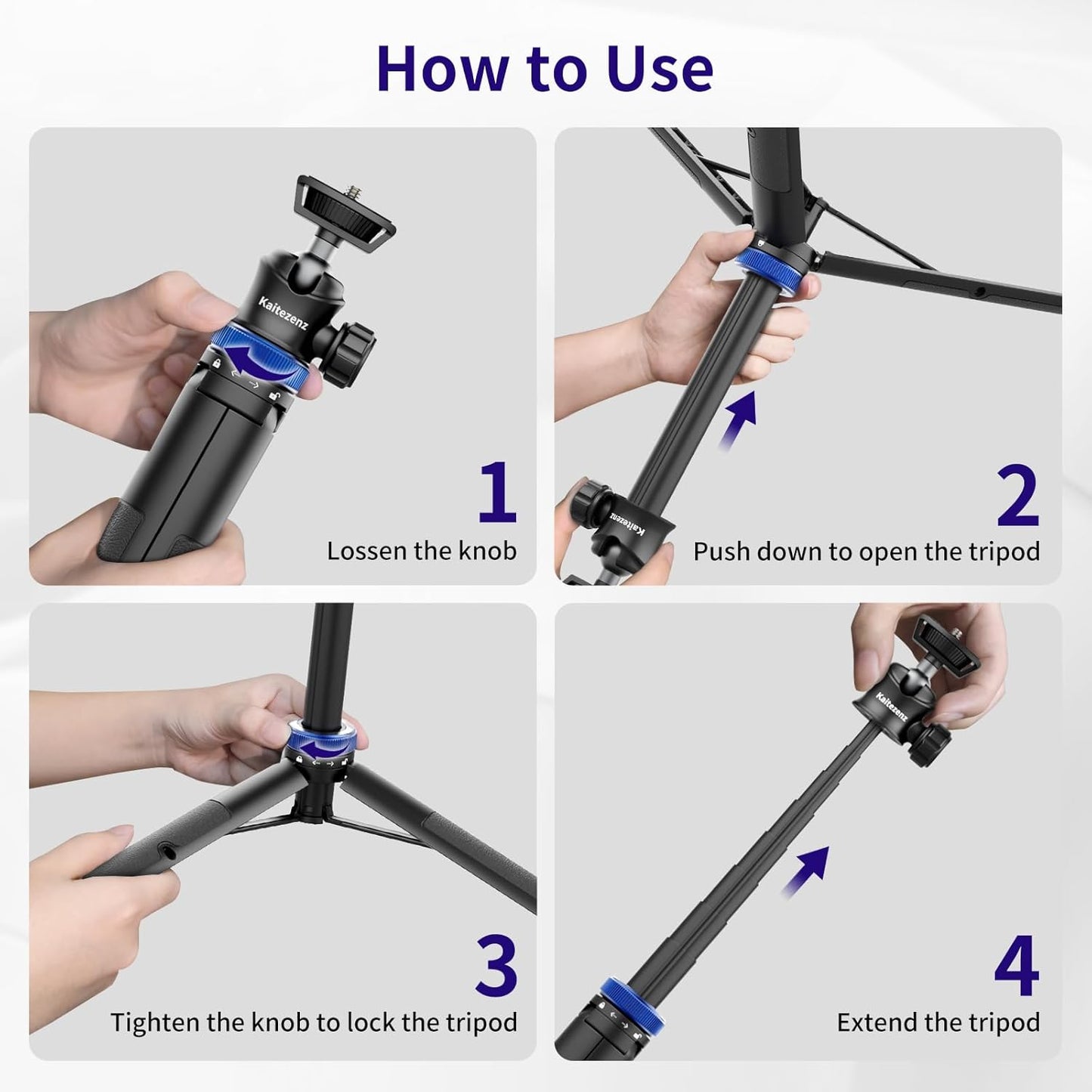 How to Use

Kaitezenz

1

Lossen the knob

Kaitezenz

2

Push down to open the tripod

3

Tighten the knob to lock the tripod

Kaitezenz

4

Extend the tripod