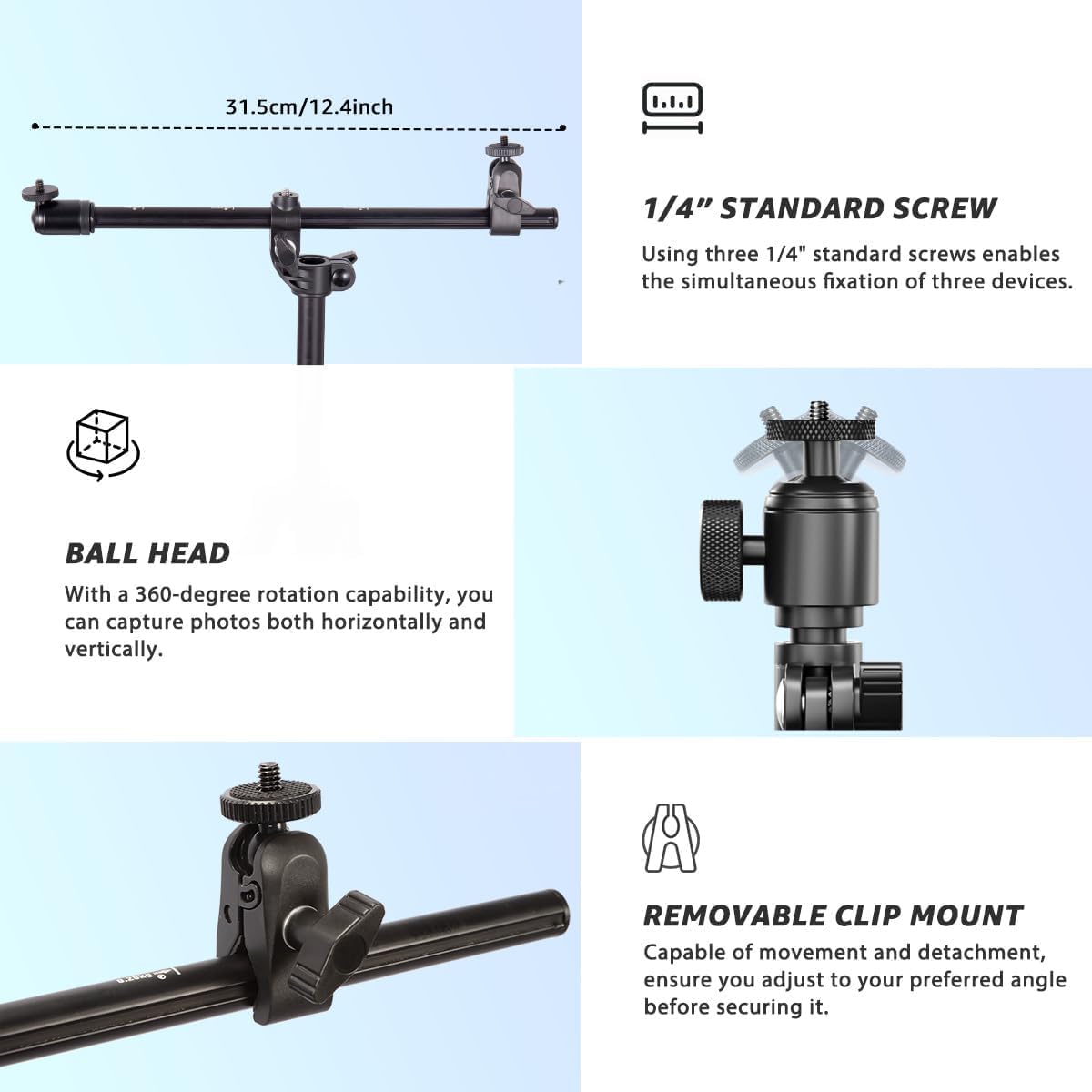 31.5cm/12.4inch

1/4” STANDARD SCREW

Using three 1/4" standard screws enables the simultaneous fixation of three devices.

BALL HEAD

With a 360-degree rotation capability, you can capture photos both horizontally and vertically.

REMOVABLE CLIP MOUNT

Capable of movement and detachment, ensure you adjust to your preferred angle before securing it.