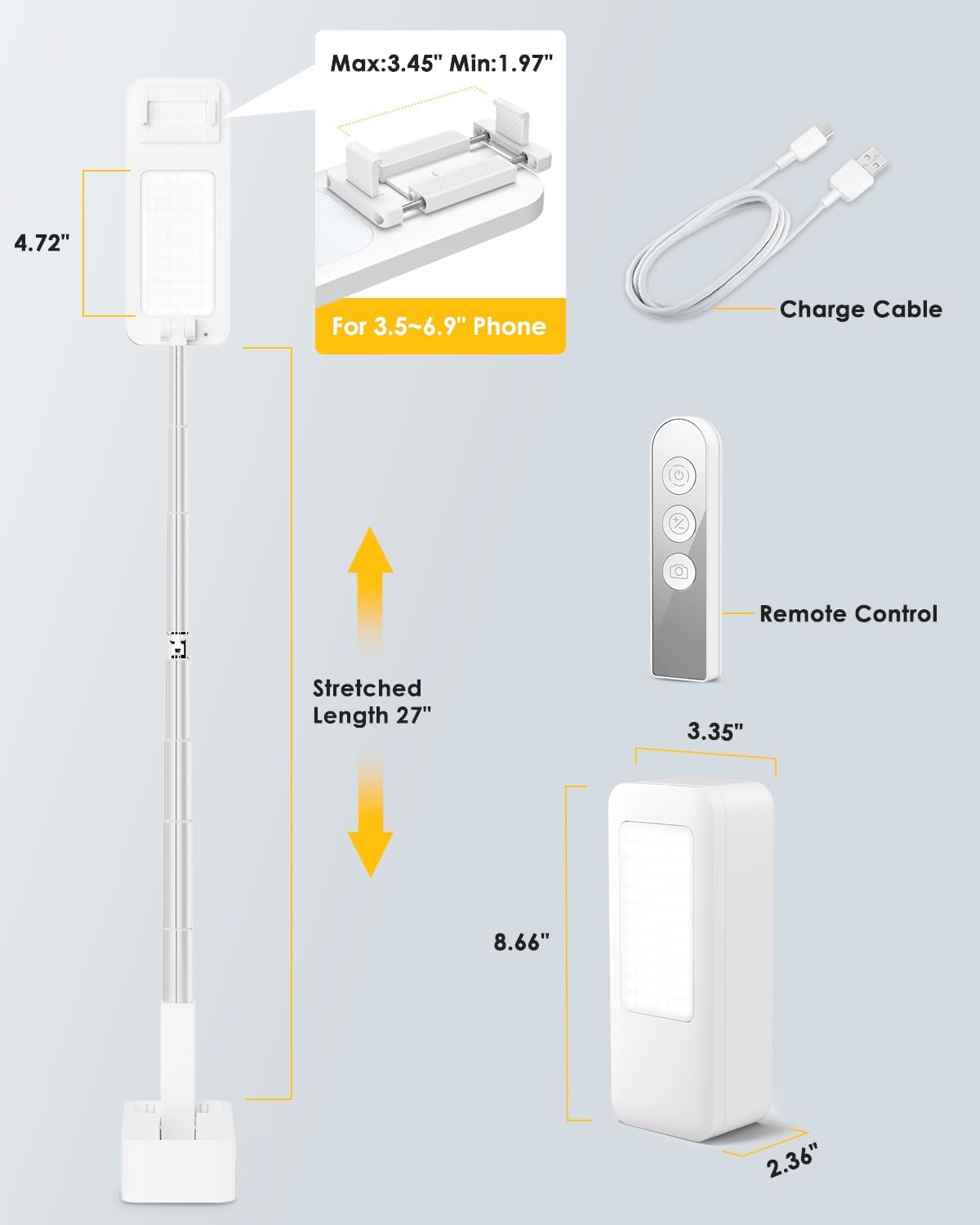 Max:3.45" Min:1.97"

4.72"

For 3.5~6.9" Phone

Charge Cable

Remote Control

Stretched Length 27"

3.35"

8.66"

2.36"