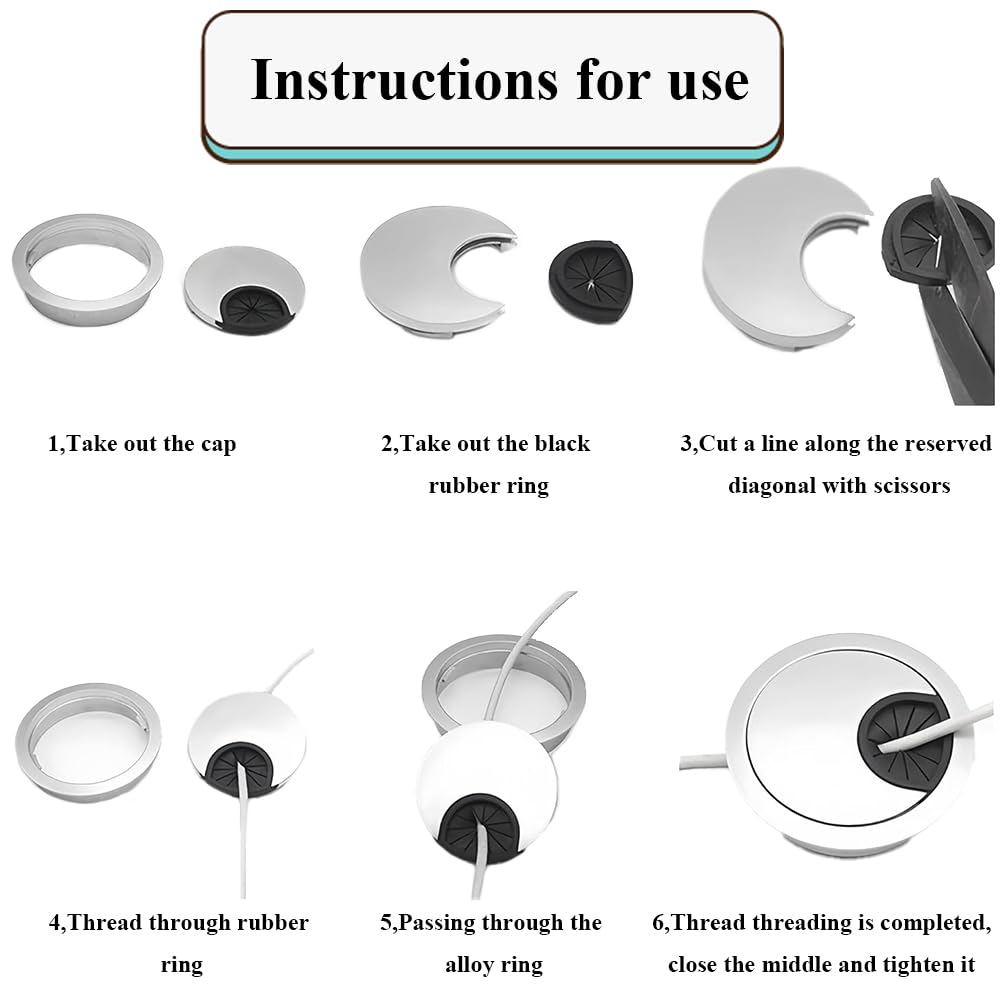 Instructions for use

1,Take out the cap

2,Take out the black rubber ring

3,Cut a line along the reserved diagonal with scissors

4,Thread through rubber ring

5,Passing through the alloy ring

6,Thread threading is completed, close the middle and tighten it